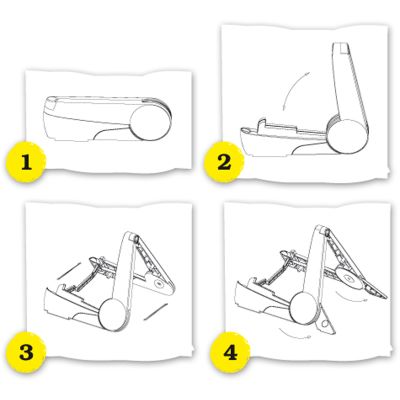 1

2

3

4