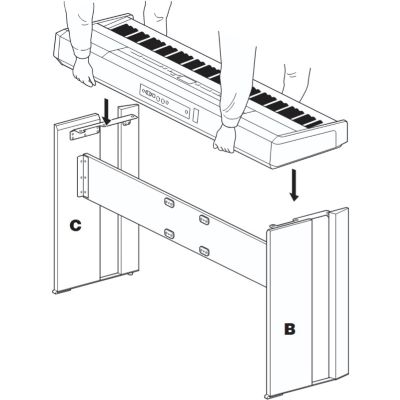 C

B