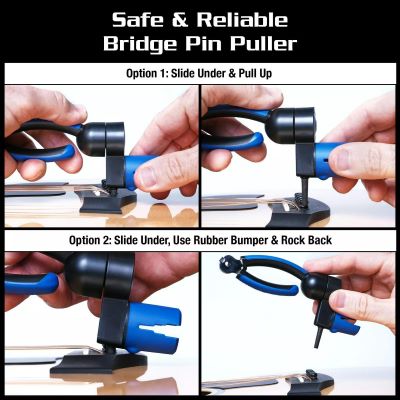 Safe & Reliable
Bridge Pin Puller

Option 1: Slide Under & Pull Up

Option 2: Slide Under, Use Rubber Bumper & Rock Back