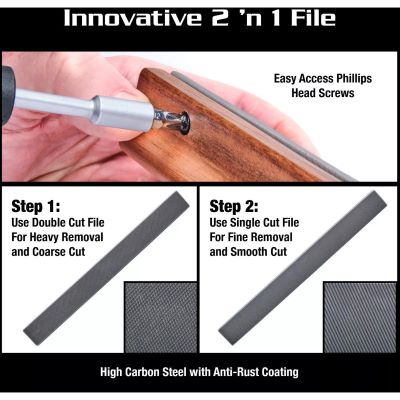 Innovative 2 'n 1 File

Easy Access Phillips Head Screws

Step 1:
Use Double Cut File For Heavy Removal and Coarse Cut

Step 2:
Use Single Cut File For Fine Removal and Smooth Cut

High Carbon Steel with Anti-Rust Coating