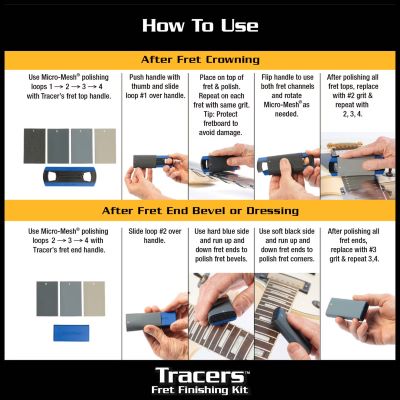 How To Use

After Fret Crowning

Use Micro-Mesh® polishing loops 1 → 2 → 3 → 4 with Tracer's fret top handle.

Push handle with thumb and slide loop #1 over handle.

Place on top of fret & polish. Repeat on each fret with same grit. Tip: Protect fretboard to avoid damage.

Flip handle to use both fret channels and rotate Micro-Mesh® as needed.

After polishing all fret tops, replace with #2 grit & repeat with 2, 3, 4.

After Fret End Bevel or Dressing

Use Micro-Mesh® polishing loops 2 → 3 → 4 with Tracer's fret end handle.

Slide loop #2 over handle.

Use hard blue side and run up and down fret ends to polish fret bevels.

Use soft black side and run up and down fret ends to polish fret corners.

After polishing all fret ends, replace with #3 grit & repeat 3,4.

Tracers™
Fret Finishing Kit