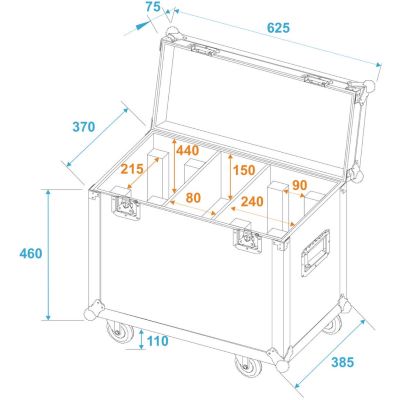 75
625
370
440
215
150
90
80
240
460
110
385