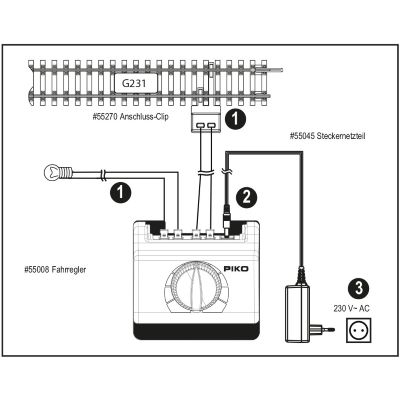 G231

#55270 Anschluss-Clip

1

#55045 Steckernetzteil

1

2

#55008 Fahrregler

PIKO

3

230 V~ AC